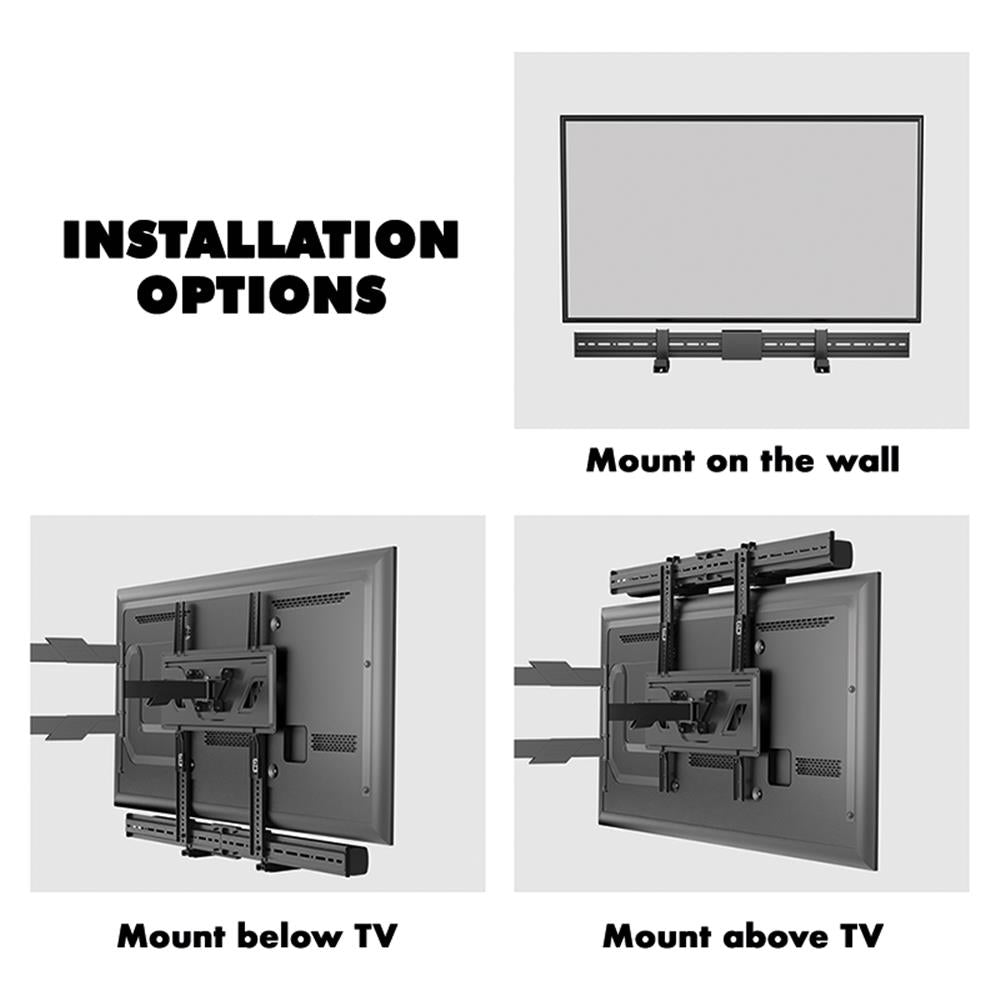 INSTALLATION OPTIONS

Mount on the wall

Mount below TV

Mount above TV